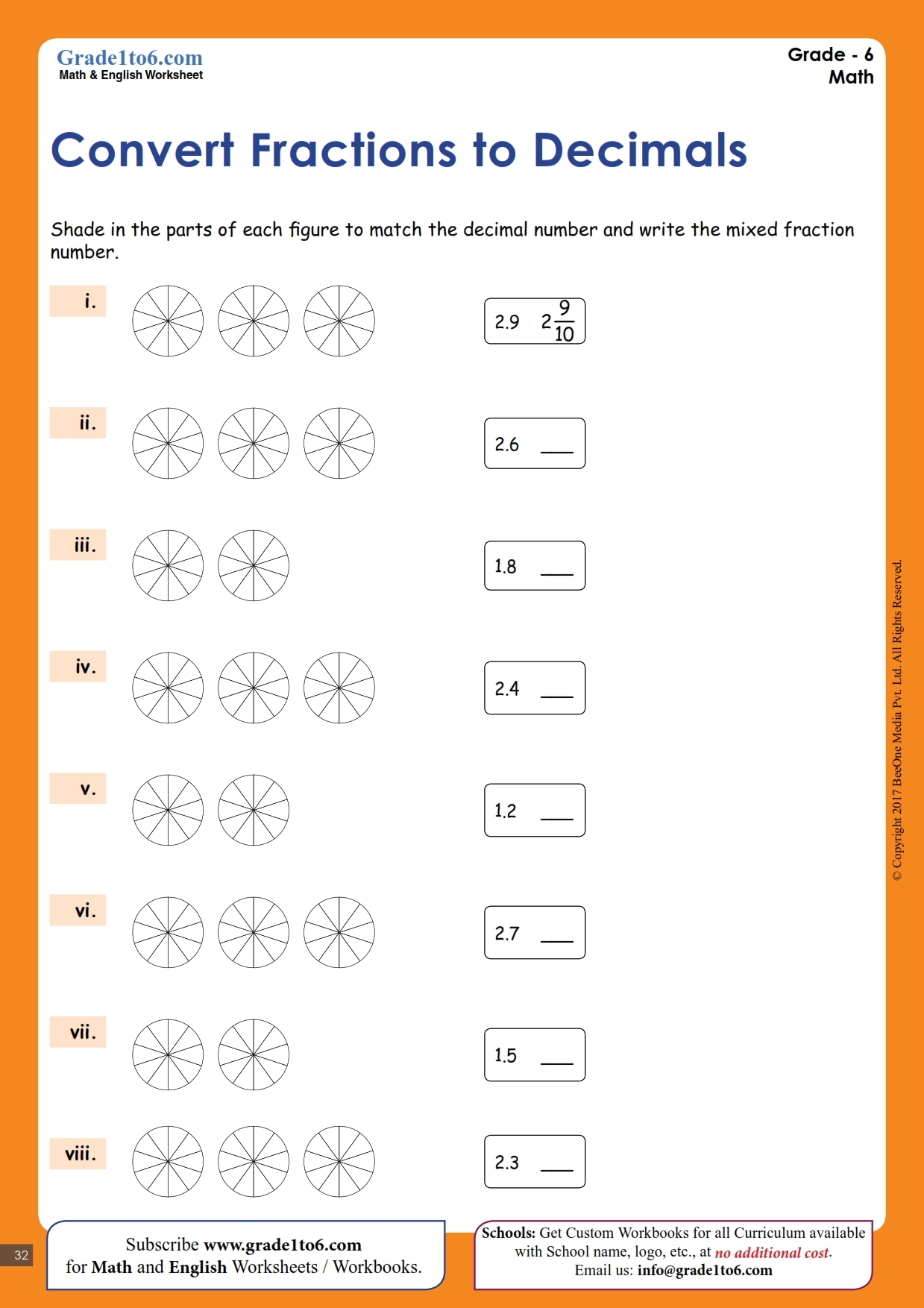 Grade1to6.com
Math & English Worksheet

Grade - 6
Math

Convert Fractions to Decimals

Shade in the parts of each figure to match the decimal number and write the mixed fraction number.

i.
2.9 $2\frac{9}{10}$

ii.
2.6 ___

iii.
1.8 ___

iv.
2.4 ___

v.
1.2 ___

vi.
2.7 ___

vii.
1.5 ___

viii.
2.3 ___

© Copyright 2017 BeeOne Media Pvt. Ltd. All Rights Reserved.

32

Subscribe www.grade1to6.com
for Math and English Worksheets / Workbooks.

Schools: Get Custom Workbooks for all Curriculum available with School name, logo, etc., at no additional cost.
Email us: info@grade1to6.com