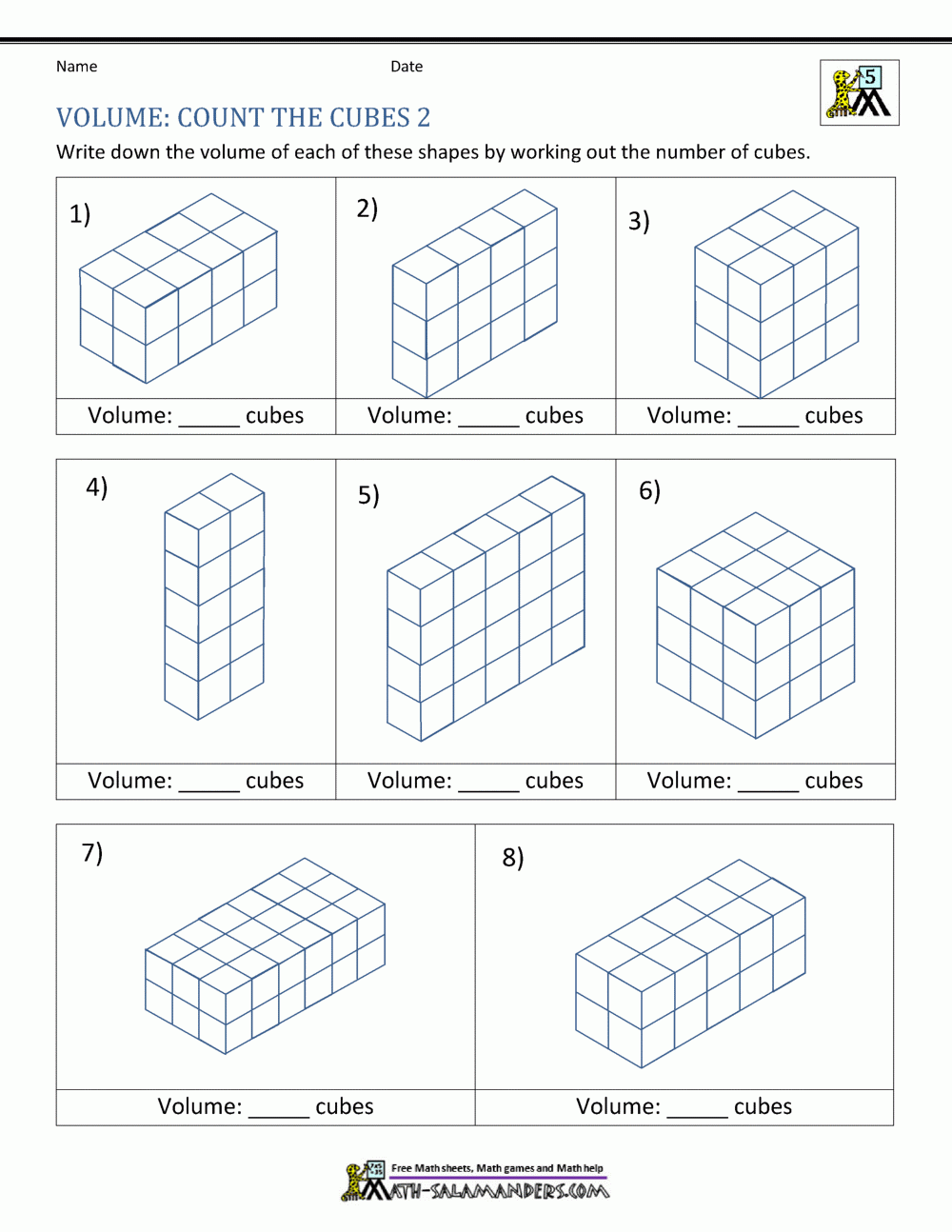 Name Date

5

VOLUME: COUNT THE CUBES 2

Write down the volume of each of these shapes by working out the number of cubes.

| 1) | 2) | 3) |
|---|---|---|
| Volume: _____ cubes | Volume: _____ cubes | Volume: _____ cubes |

| 4) | 5) | 6) |
|---|---|---|
| Volume: _____ cubes | Volume: _____ cubes | Volume: _____ cubes |

| 7) | 8) |
|---|---|
| Volume: _____ cubes | Volume: _____ cubes |

Free Math sheets, Math games and Math help
MATH-SALAMANDERS.COM