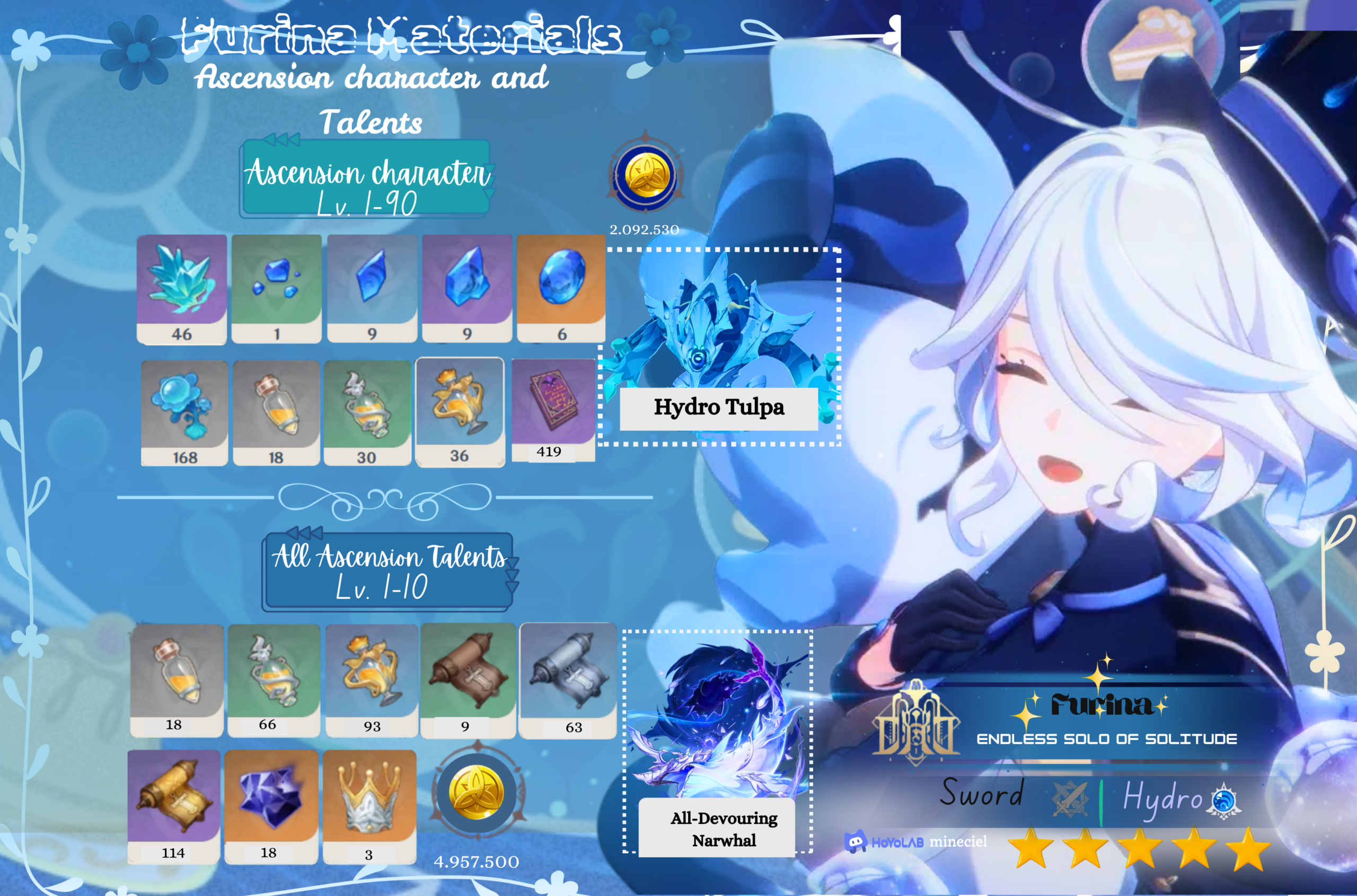 Furina Materials
Ascension character and Talents

Ascension character
Lv. 1-90

2.092.530

46
1
9
9
6

168
18
30
36
419

Hydro Tulpa

All Ascension Talents
Lv. 1-10

18
66
93
9
63

114
18
3

4.957.500

All-Devouring Narwhal

Furina
ENDLESS SOLO OF SOLITUDE

Sword
Hydro

HoYoLAB mineciel